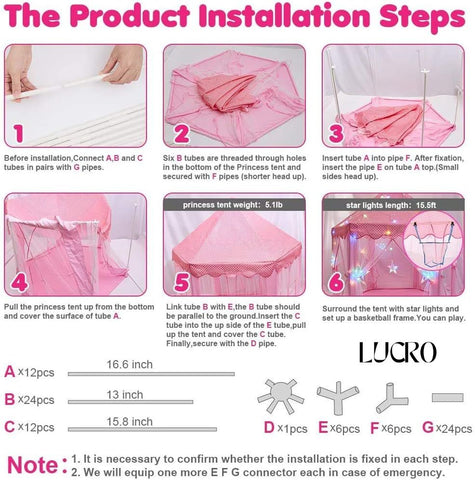 The Product Installation Steps

1

Before installation,Connect A,B and C tubes in pairs with G pipes.

2

Six B tubes are threaded through holes in the bottom of the Princess tent and secured with F pipes (shorter head up).

3

Insert tube A into pipe F. After fixation, insert the pipe E on tube A top.(Small sides head up).

4

Pull the princess tent up from the bottom and cover the surface of tube A.

princess tent weight: 5.1lb

5

Link tube B with E,the B tube should be parallel to the ground.Insert the C tube into the up side of the E tube,pull up the tent and cover the C tube. Finally,secure with the D pipe.

star lights length: 15.5ft

6

Surround the tent with star lights and set up a basketball frame.You can play.

LUCRO

A x12pcs 16.6 inch

B x24pcs 13 inch

C x12pcs 15.8 inch

D x1pcs E x6pcs F x6pcs G x24pcs

Note: 1. It is necessary to confirm whether the installation is fixed in each step.
2. We will equip one more E F G connector each in case of emergency.