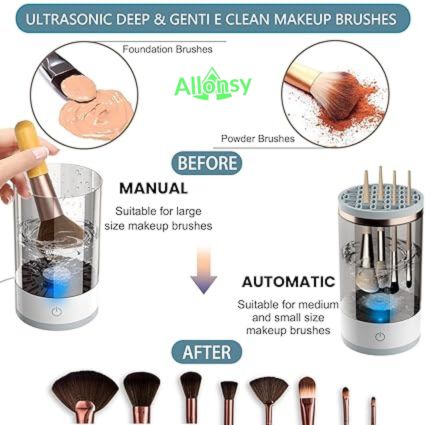 ULTRASONIC DEEP & GENTI E CLEAN MAKEUP BRUSHES

Foundation Brushes

Allonsy

Powder Brushes

BEFORE

MANUAL

Suitable for large size makeup brushes

AUTOMATIC

Suitable for medium and small size makeup brushes

AFTER