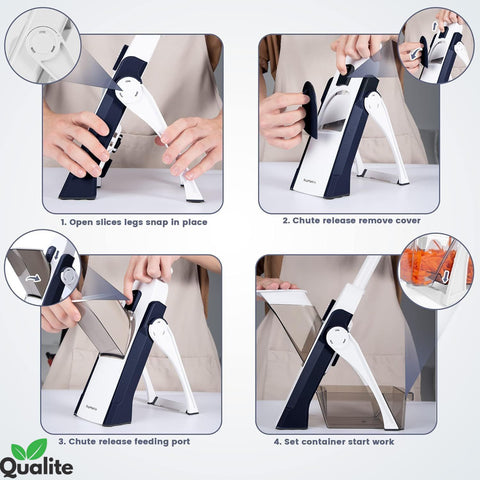 1. Open slices legs snap in place

2. Chute release remove cover

3. Chute release feeding port

4. Set container start work

Qualite