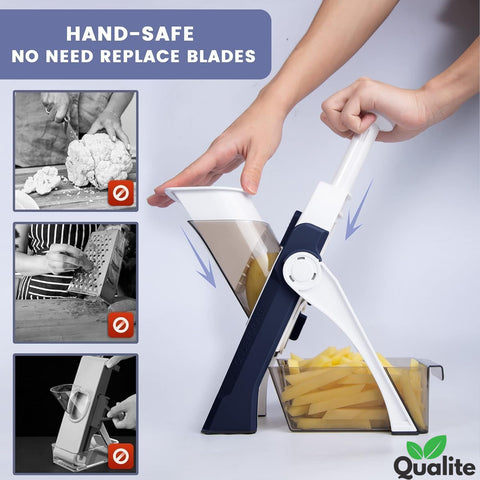 HAND-SAFE
NO NEED REPLACE BLADES

Qualite