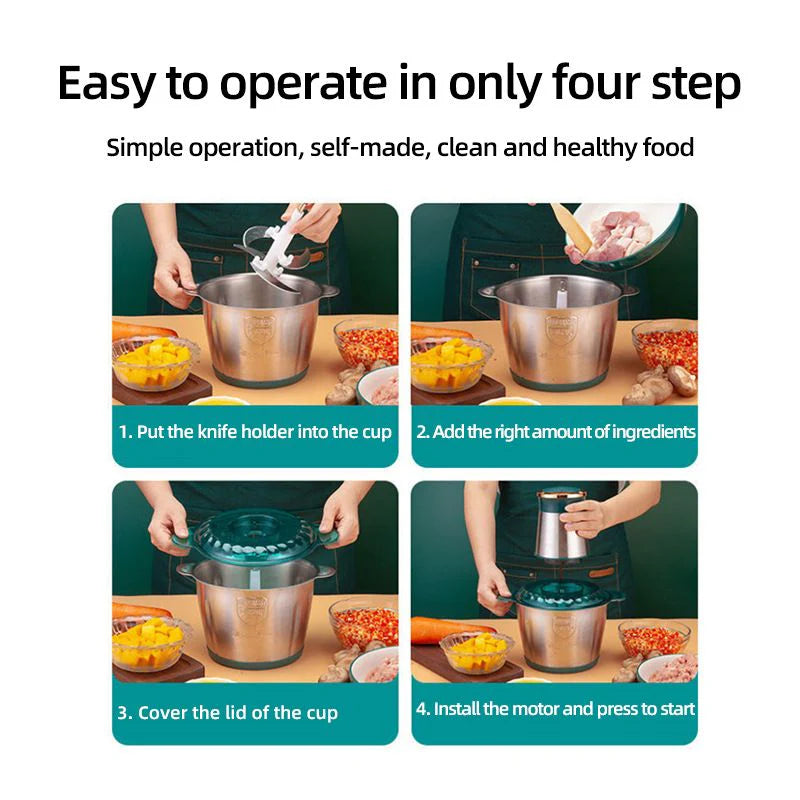 Easy to operate in only four step

Simple operation, self-made, clean and healthy food

1. Put the knife holder into the cup

2. Add the right amount of ingredients

3. Cover the lid of the cup

4. Install the motor and press to start