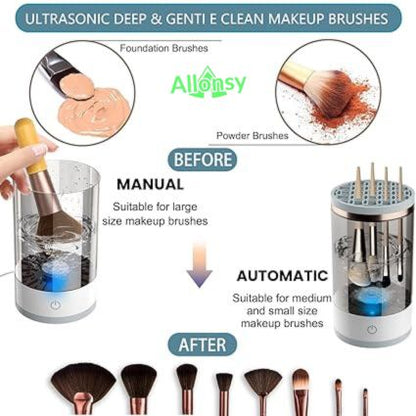 ULTRASONIC DEEP & GENTI E CLEAN MAKEUP BRUSHES

Foundation Brushes

Allonsy

Powder Brushes

BEFORE

MANUAL

Suitable for large size makeup brushes

AUTOMATIC

Suitable for medium and small size makeup brushes

AFTER