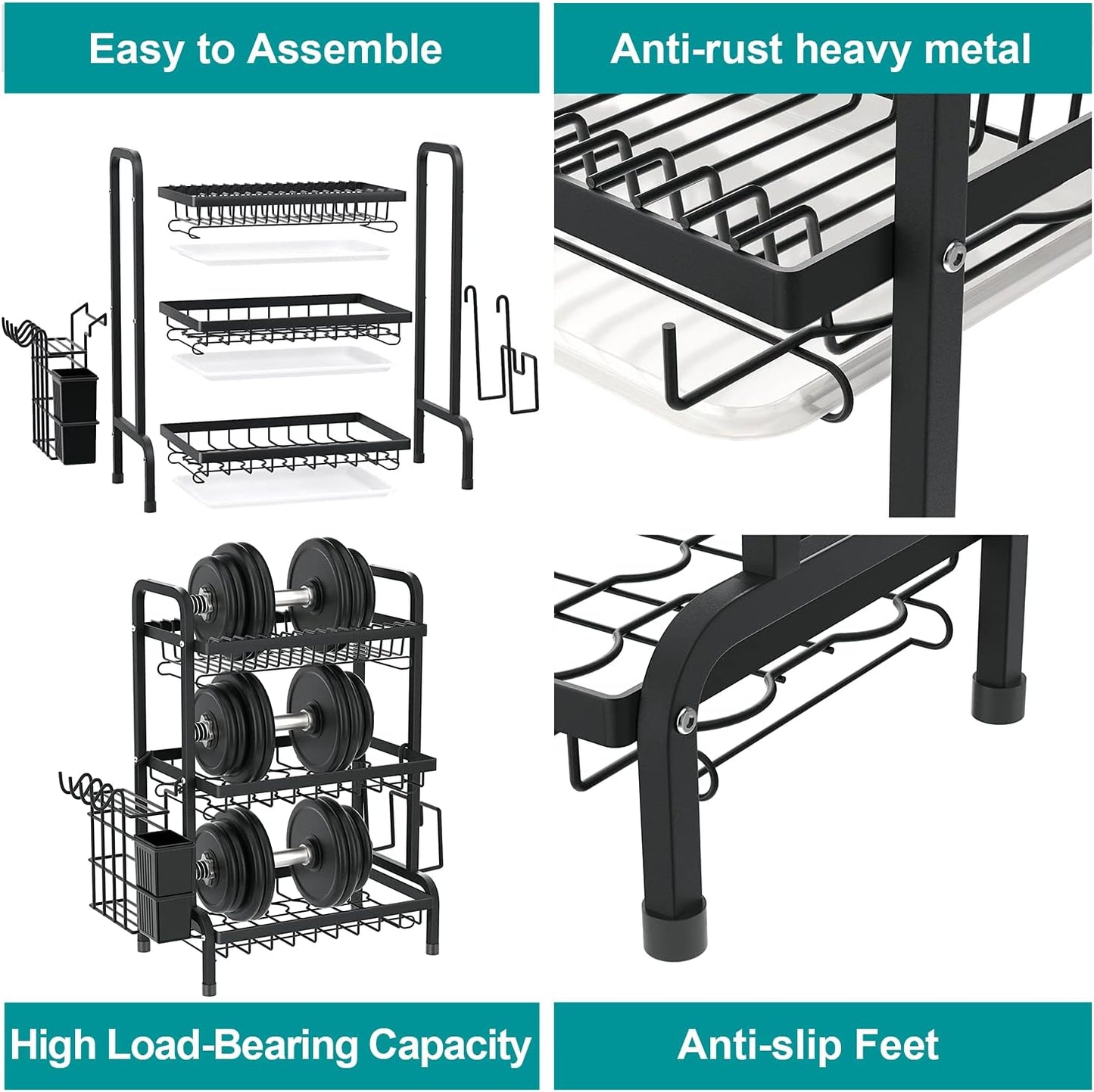 Easy to Assemble

Anti-rust heavy metal

High Load-Bearing Capacity

Anti-slip Feet