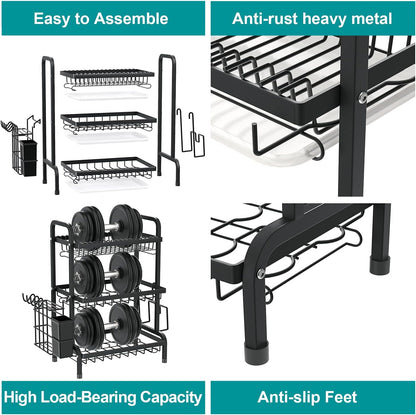 Easy to Assemble

Anti-rust heavy metal

High Load-Bearing Capacity

Anti-slip Feet