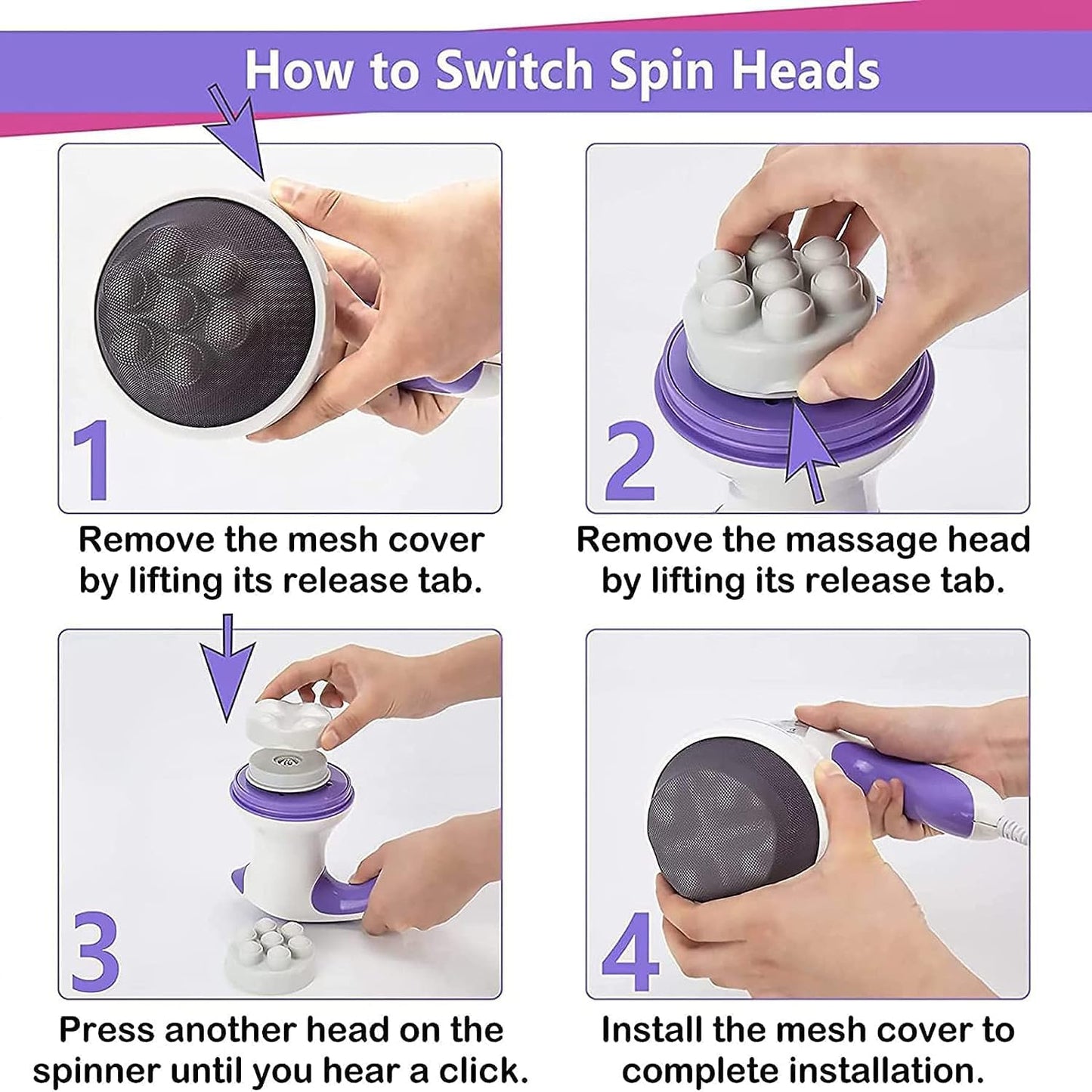 How to Switch Spin Heads

1

Remove the mesh cover by lifting its release tab.

2

Remove the massage head by lifting its release tab.

3

Press another head on the spinner until you hear a click.

4

Install the mesh cover to complete installation.