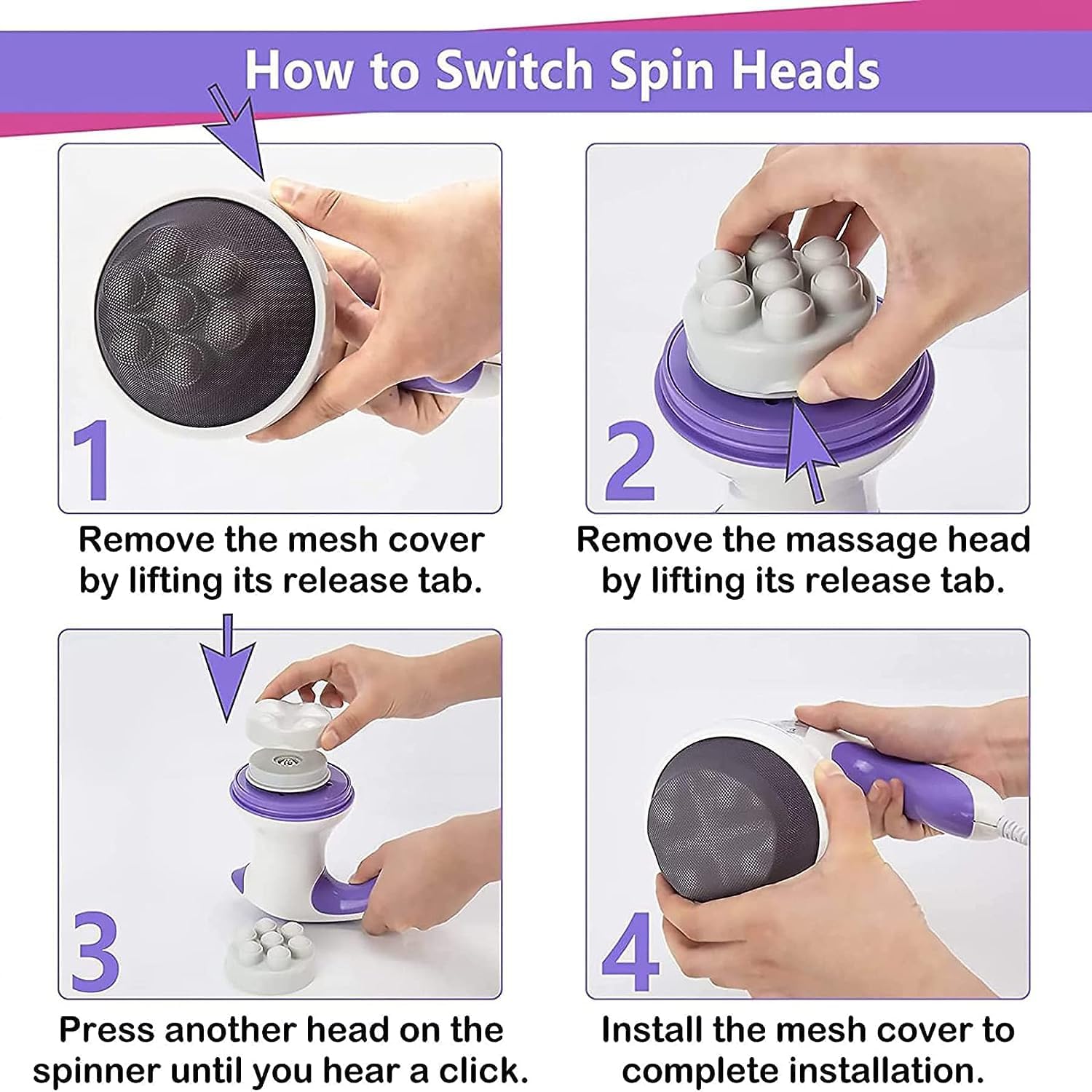 How to Switch Spin Heads

1

Remove the mesh cover by lifting its release tab.

2

Remove the massage head by lifting its release tab.

3

Press another head on the spinner until you hear a click.

4

Install the mesh cover to complete installation.