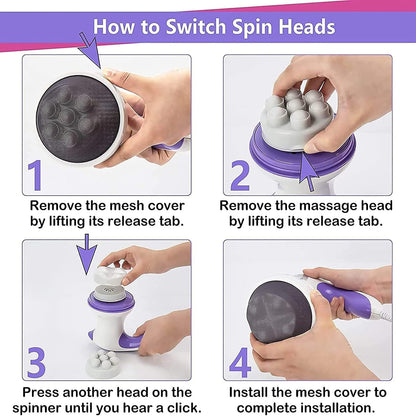 How to Switch Spin Heads

1

Remove the mesh cover by lifting its release tab.

2

Remove the massage head by lifting its release tab.

3

Press another head on the spinner until you hear a click.

4

Install the mesh cover to complete installation.