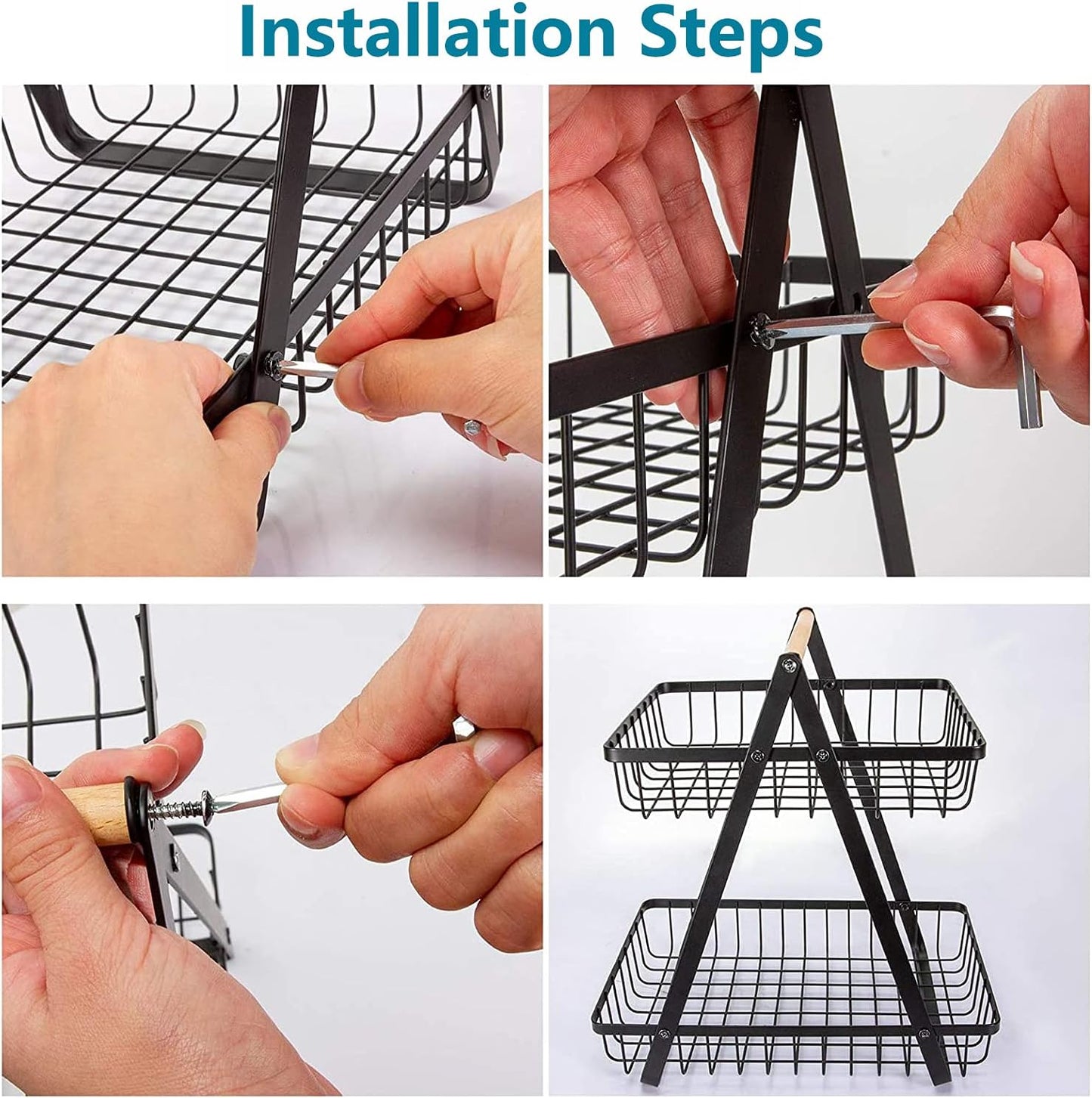 Installation Steps