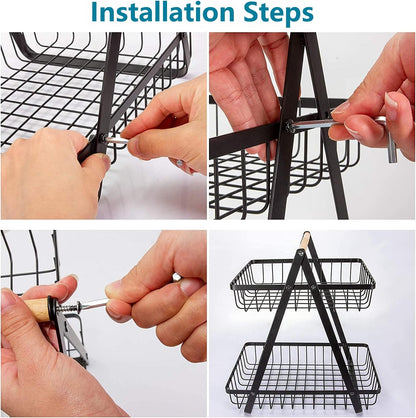 Installation Steps