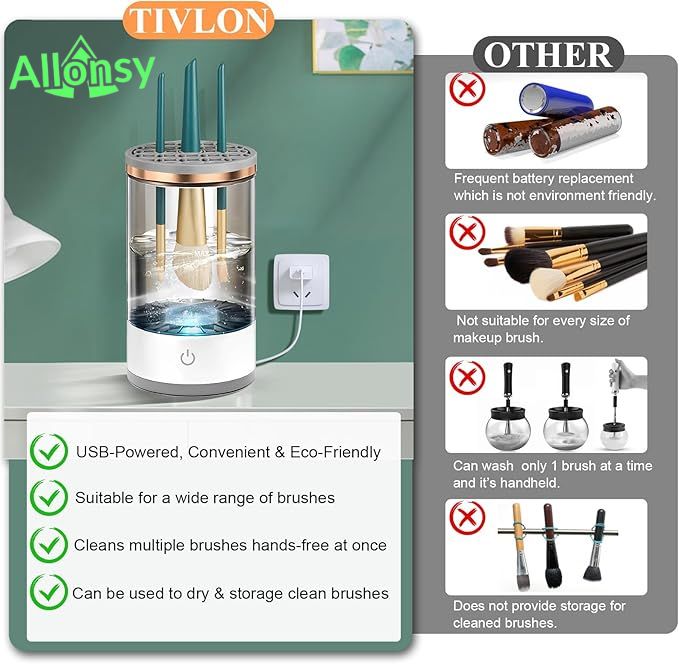 TIVLON

Allonsy

USB-Powered, Convenient & Eco-Friendly

Suitable for a wide range of brushes

Cleans multiple brushes hands-free at once

Can be used to dry & storage clean brushes

OTHER

Frequent battery replacement which is not environment friendly.

Not suitable for every size of makeup brush.

Can wash only 1 brush at a time and it's handheld.

Does not provide storage for cleaned brushes.