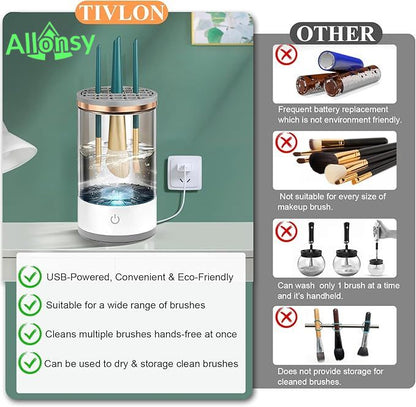 TIVLON

Allonsy

USB-Powered, Convenient & Eco-Friendly

Suitable for a wide range of brushes

Cleans multiple brushes hands-free at once

Can be used to dry & storage clean brushes

OTHER

Frequent battery replacement which is not environment friendly.

Not suitable for every size of makeup brush.

Can wash only 1 brush at a time and it's handheld.

Does not provide storage for cleaned brushes.