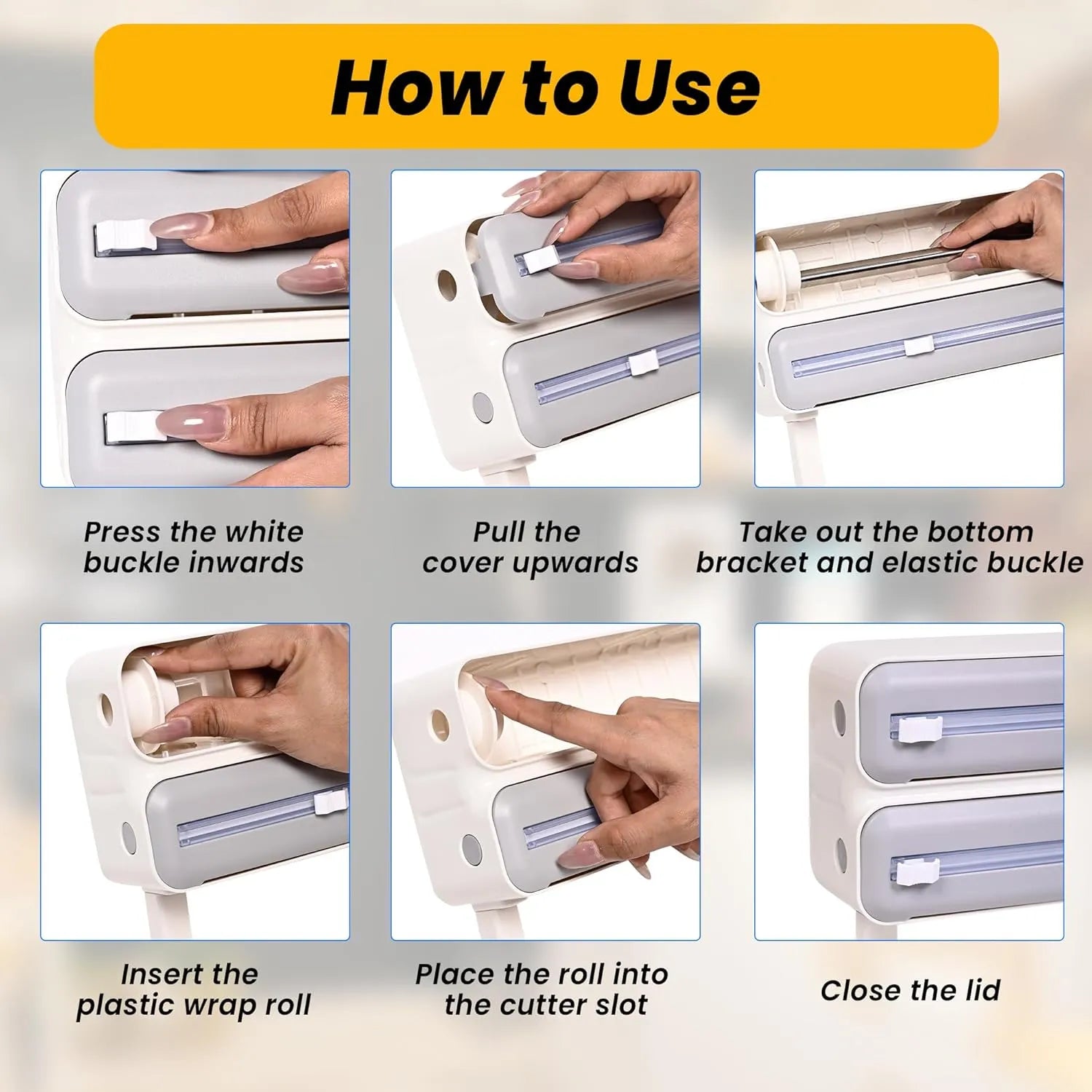 How to Use

Press the white buckle inwards

Pull the cover upwards

Take out the bottom bracket and elastic buckle

Insert the plastic wrap roll

Place the roll into the cutter slot

Close the lid