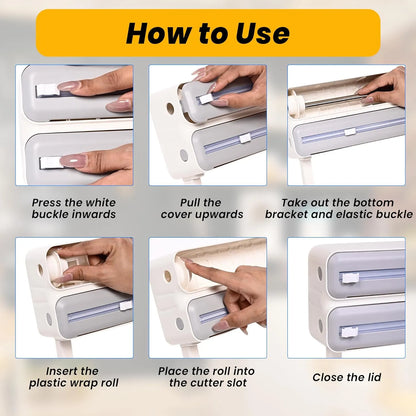 How to Use

Press the white buckle inwards

Pull the cover upwards

Take out the bottom bracket and elastic buckle

Insert the plastic wrap roll

Place the roll into the cutter slot

Close the lid