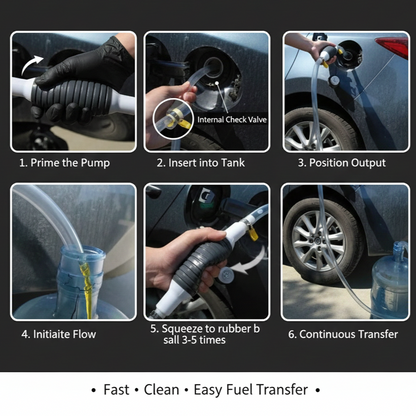 Internal Check Valve

1. Prime the Pump

2. Insert into Tank

3. Position Output

4. Initiaite Flow

5. Squeeze to rubber b sall 3-5 times

6. Continuous Transfer

• Fast • Clean • Easy Fuel Transfer •