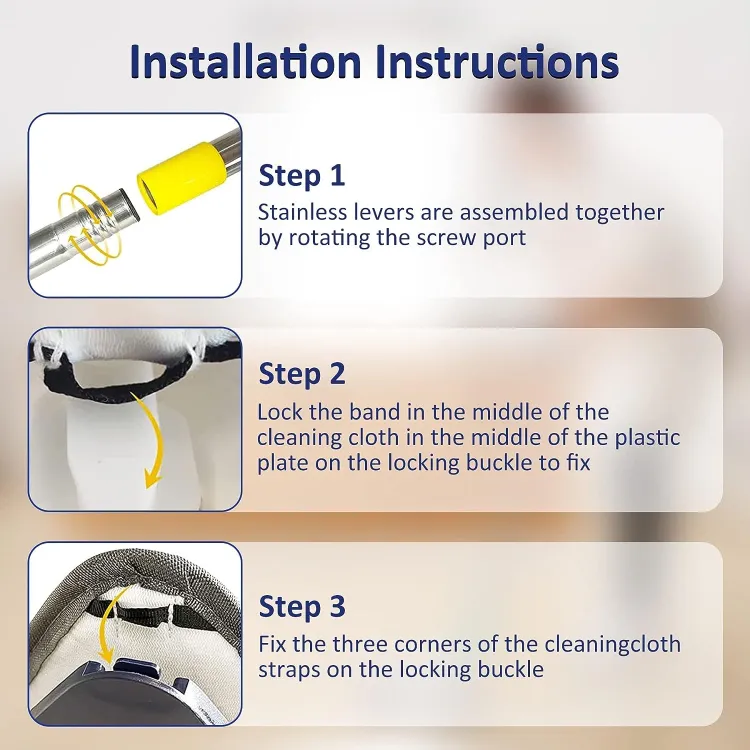 Installation Instructions

Step 1
Stainless levers are assembled together by rotating the screw port

Step 2
Lock the band in the middle of the cleaning cloth in the middle of the plastic plate on the locking buckle to fix

Step 3
Fix the three corners of the cleaningcloth straps on the locking buckle