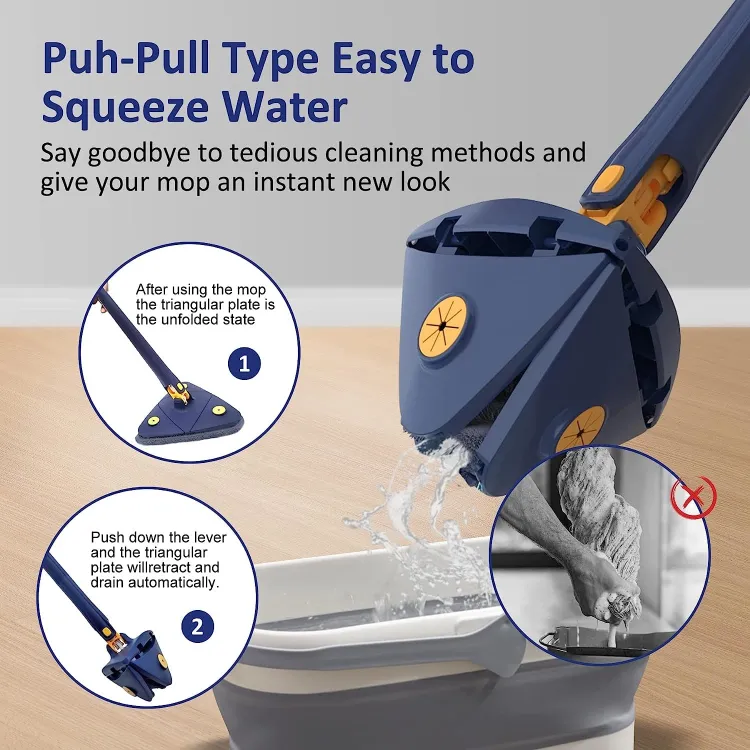 Puh-Pull Type Easy to Squeeze Water

Say goodbye to tedious cleaning methods and give your mop an instant new look

After using the mop the triangular plate is the unfolded state

1

Push down the lever and the triangular plate willretract and drain automatically.

2