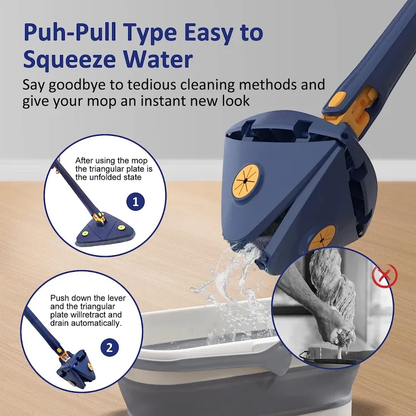 Puh-Pull Type Easy to Squeeze Water

Say goodbye to tedious cleaning methods and give your mop an instant new look

After using the mop the triangular plate is the unfolded state

1

Push down the lever and the triangular plate willretract and drain automatically.

2