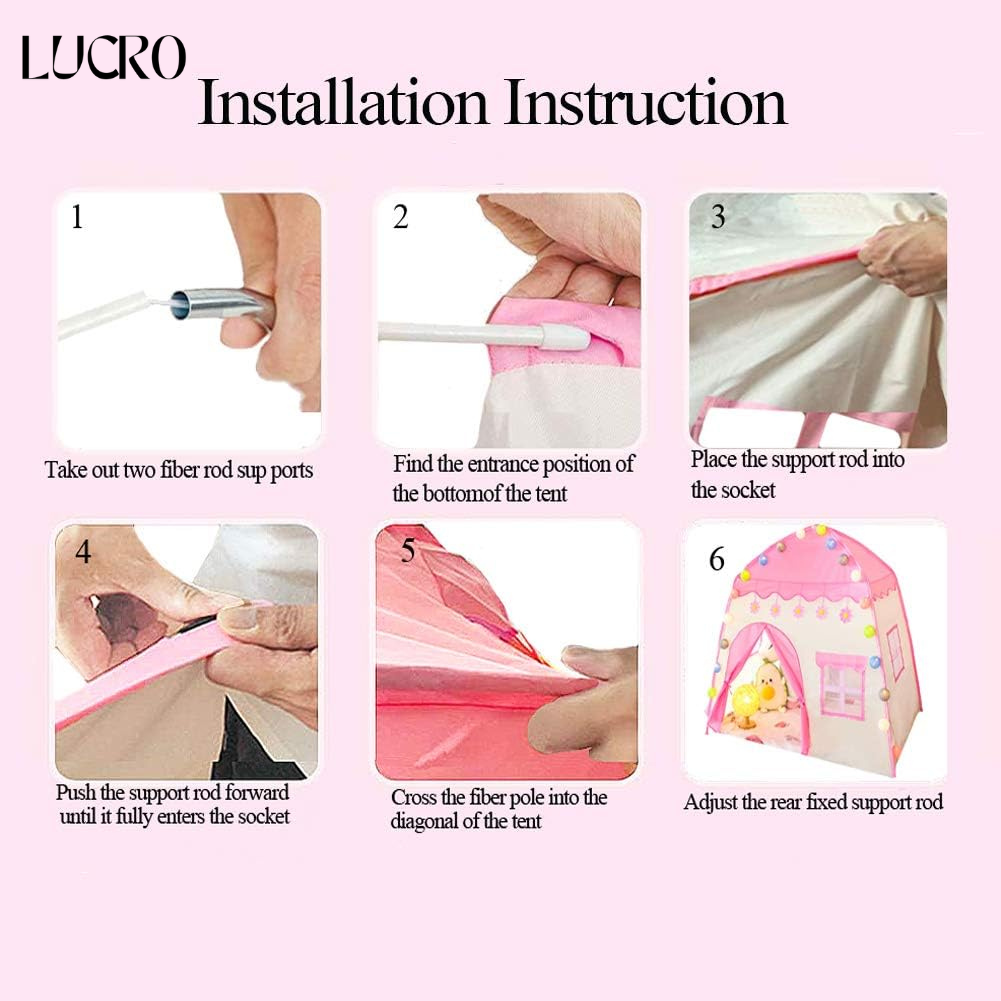 LUCRO

Installation Instruction

1

Take out two fiber rod sup ports

2

Find the entrance position of the bottomof the tent

3

Place the support rod into the socket

4

Push the support rod forward until it fully enters the socket

5

Cross the fiber pole into the diagonal of the tent

6

Adjust the rear fixed support rod