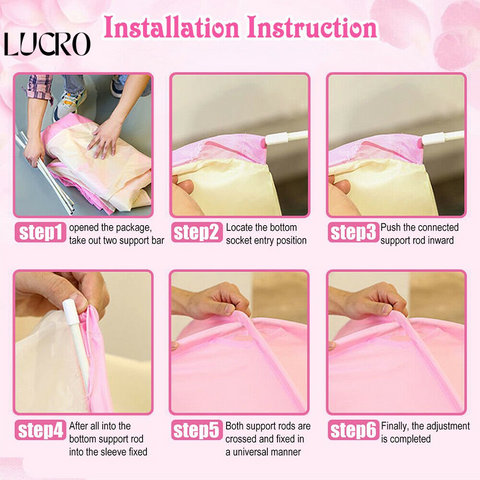 LUCRO

Installation Instruction

step1 opened the package, take out two support bar

step2 Locate the bottom socket entry position

step3 Push the connected support rod inward

step4 After all into the bottom support rod into the sleeve fixed

step5 Both support rods are crossed and fixed in a universal manner

step6 Finally, the adjustment is completed