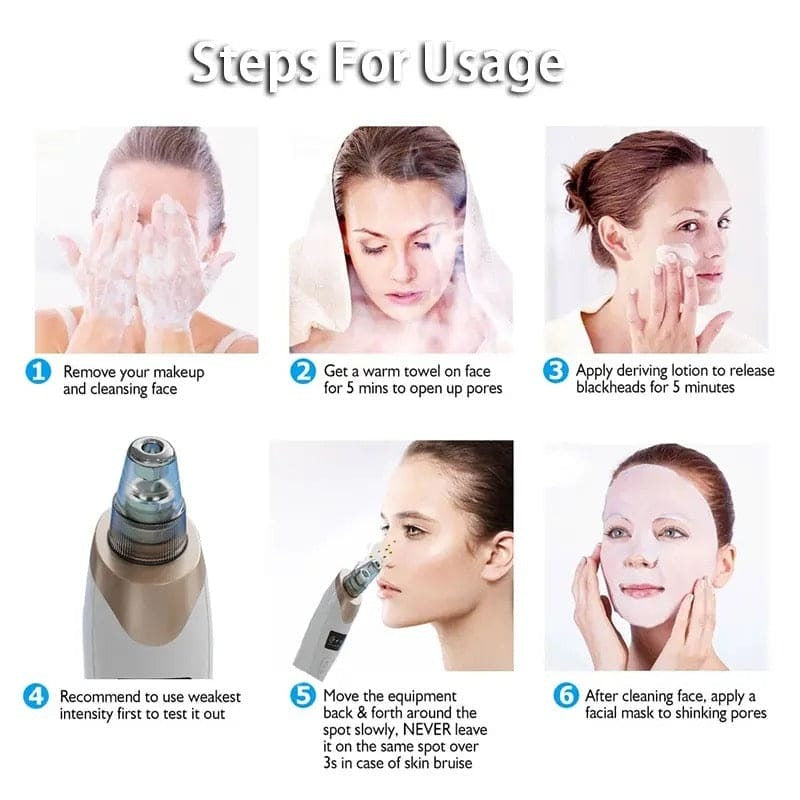 Steps For Usage

1 Remove your makeup and cleansing face

2 Get a warm towel on face for 5 mins to open up pores

3 Apply deriving lotion to release blackheads for 5 minutes

4 Recommend to use weakest intensity first to test it out

5 Move the equipment back & forth around the spot slowly, NEVER leave it on the same spot over 3s in case of skin bruise

6 After cleaning face, apply a facial mask to shinking pores