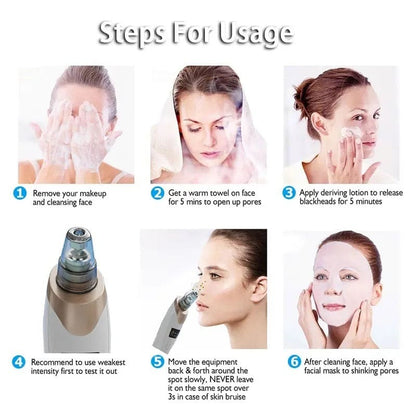 Steps For Usage

1 Remove your makeup and cleansing face

2 Get a warm towel on face for 5 mins to open up pores

3 Apply deriving lotion to release blackheads for 5 minutes

4 Recommend to use weakest intensity first to test it out

5 Move the equipment back & forth around the spot slowly, NEVER leave it on the same spot over 3s in case of skin bruise

6 After cleaning face, apply a facial mask to shinking pores