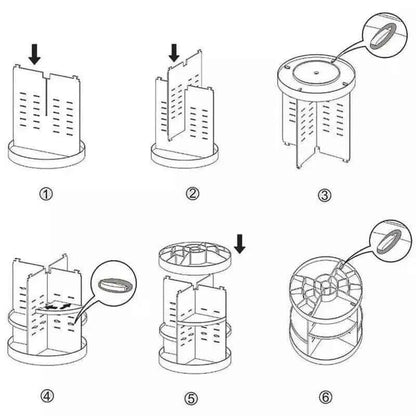 ①

②

③

④

⑤

⑥