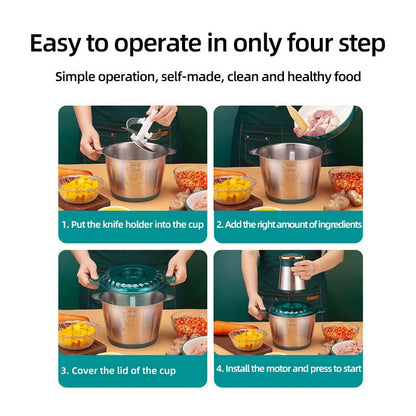 Easy to operate in only four step

Simple operation, self-made, clean and healthy food

1. Put the knife holder into the cup

2. Add the right amount of ingredients

3. Cover the lid of the cup

4. Install the motor and press to start